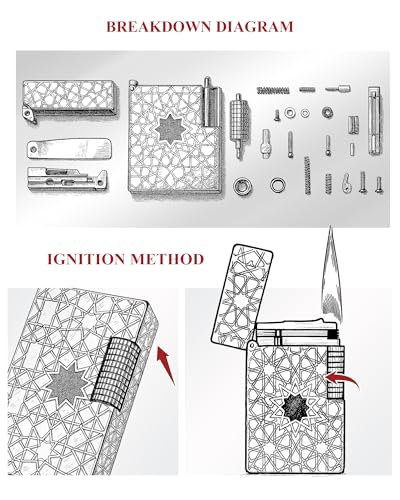 BREAKDOWN DIAGRAM

IGNITION METHOD