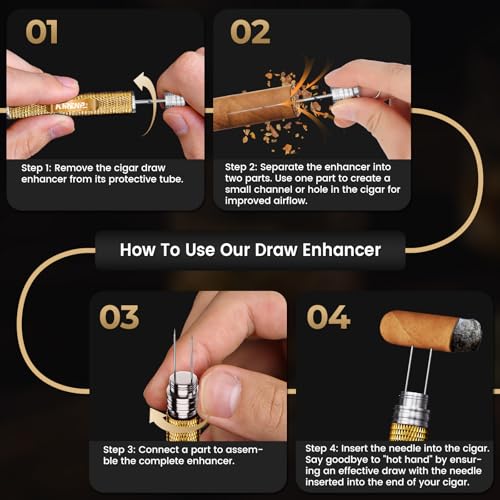 01

Step 1: Remove the cigar draw enhancer from its protective tube.

02

Step 2: Separate the enhancer into two parts. Use one part to create a small channel or hole in the cigar for improved airflow.

How To Use Our Draw Enhancer

03

Step 3: Connect a part to assemble the complete enhancer.

04

Step 4: Insert the needle into the cigar. Say goodbye to "hot hand" by ensuring an effective draw with the needle inserted into the end of your cigar.