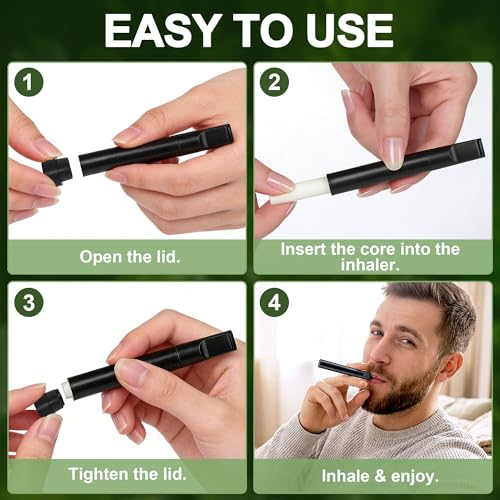 EASY TO USE

1

Open the lid.

2

Insert the core into the inhaler.

3

Tighten the lid.

4

Inhale & enjoy.