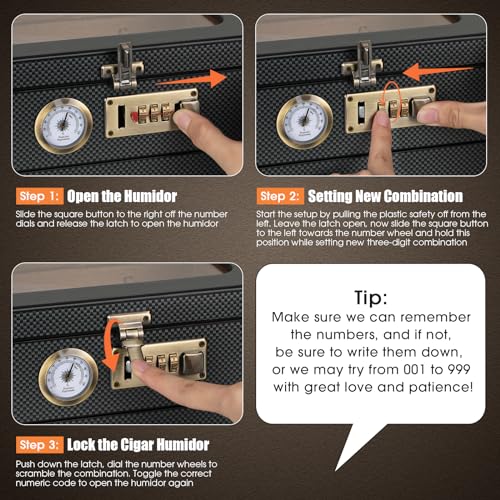 Step 1: Open the Humidor

Slide the square button to the right off the number dials and release the latch to open the humidor

Step 2: Setting New Combination

Start the setup by pulling the plastic safety off from the left. Leave the latch open, now slide the square button to the left towards the number wheel and hold this position while setting new three-digit combination

Step 3: Lock the Cigar Humidor

Push down the latch, dial the number wheels to scramble the combination. Toggle the correct numeric code to open the humidor again

Tip:
Make sure we can remember the numbers, and if not, be sure to write them down, or we may try from 001 to 999 with great love and patience!