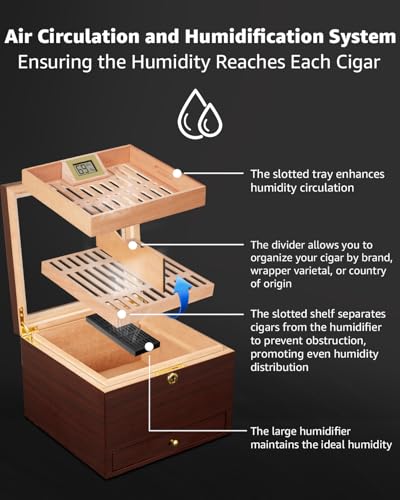 Air Circulation and Humidification System
Ensuring the Humidity Reaches Each Cigar

69%

The slotted tray enhances humidity circulation

The divider allows you to organize your cigar by brand, wrapper varietal, or country of origin

The slotted shelf separates cigars from the humidifier to prevent obstruction, promoting even humidity distribution

The large humidifier maintains the ideal humidity