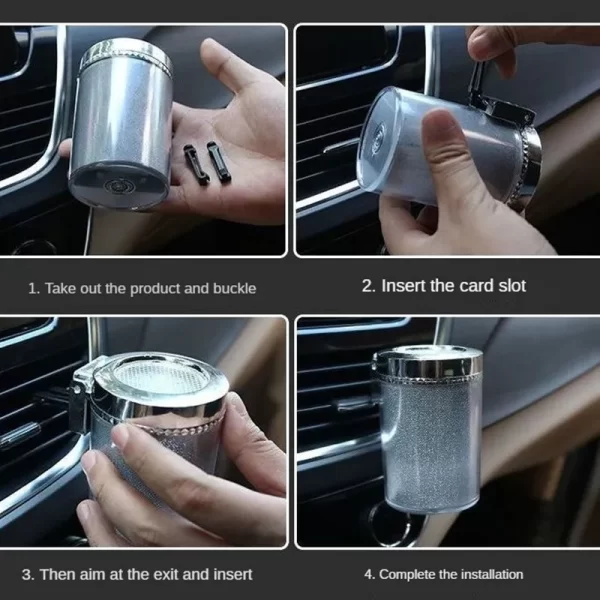 1. Take out the product and buckle

2. Insert the card slot

3. Then aim at the exit and insert

4. Complete the installation