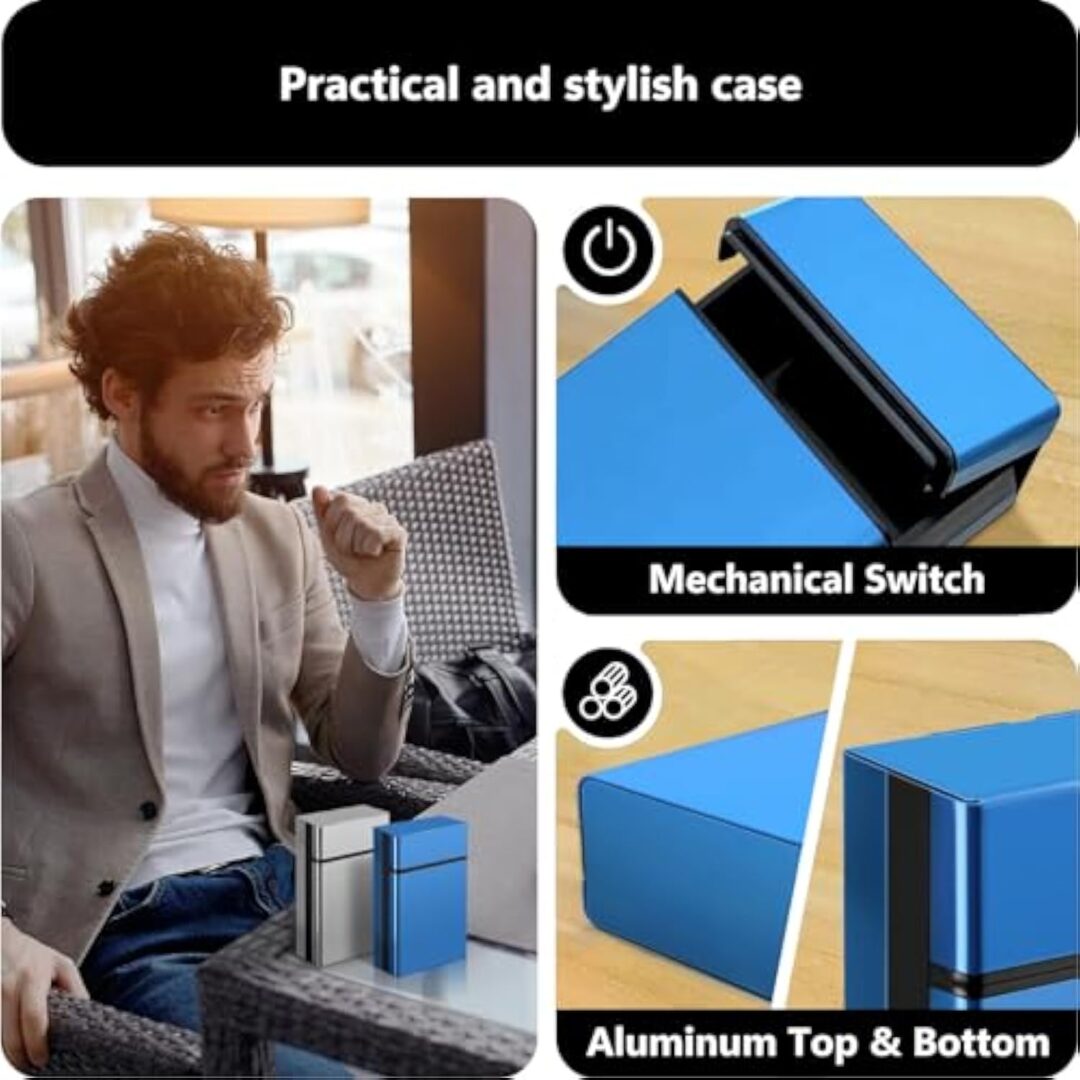 Practical and stylish case

Mechanical Switch

Aluminum Top & Bottom