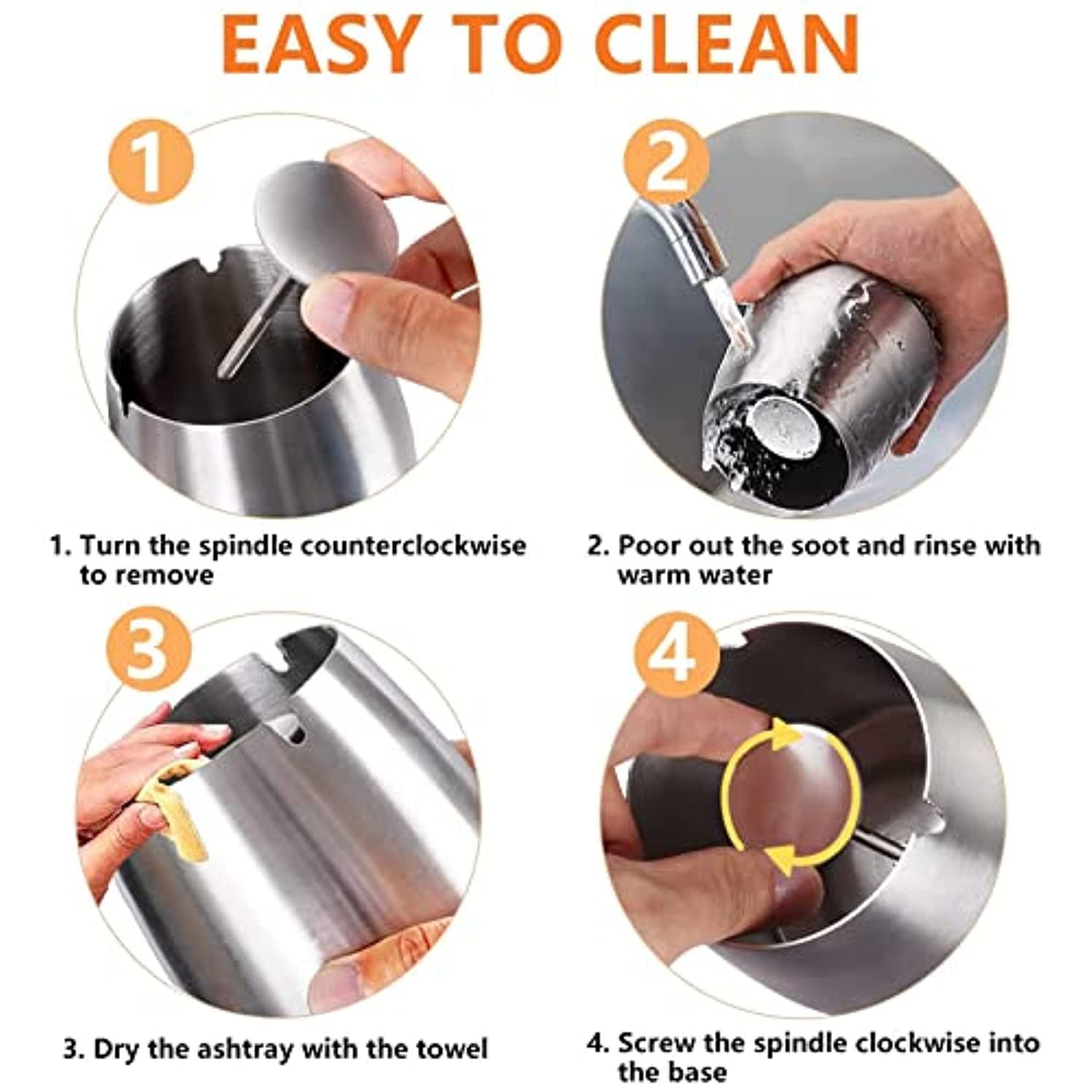 EASY TO CLEAN

1

2

1. Turn the spindle counterclockwise to remove

2. Poor out the soot and rinse with warm water

3

4

3. Dry the ashtray with the towel

4. Screw the spindle clockwise into the base