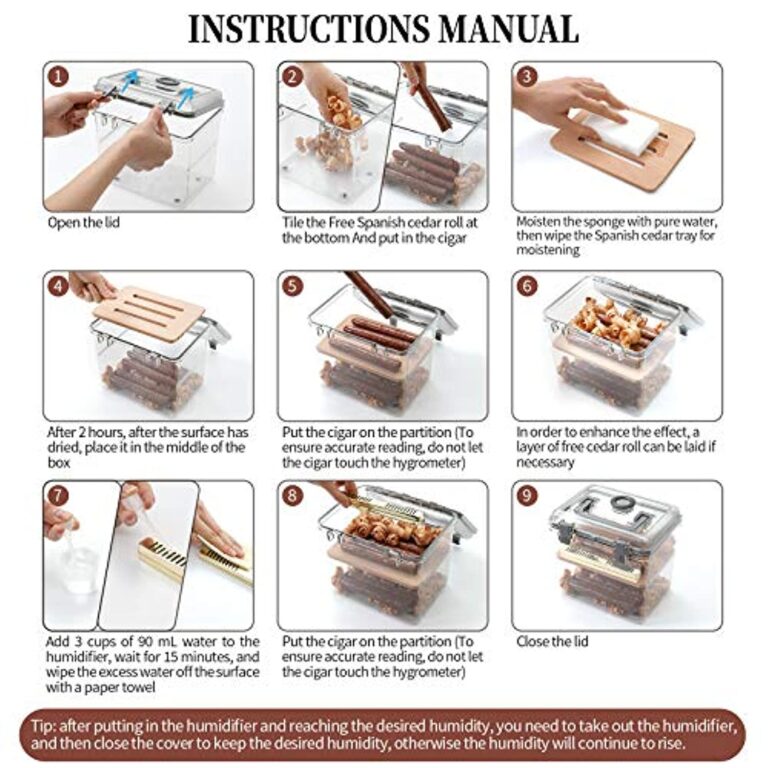 INSTRUCTIONS MANUAL

1

Open the lid

2

Tile the Free Spanish cedar roll at the bottom And put in the cigar

3

Moisten the sponge with pure water, then wipe the Spanish cedar tray for moistening

4

After 2 hours, after the surface has dried, place it in the middle of the box

5

Put the cigar on the partition (To ensure accurate reading, do not let the cigar touch the hygrometer)

6

In order to enhance the effect, a layer of free cedar roll can be laid if necessary

7

Add 3 cups of 90 mL water to the humidifier, wait for 15 minutes, and wipe the excess water off the surface with a paper towel

8

Put the cigar on the partition (To ensure accurate reading, do not let the cigar touch the hygrometer)

9

Close the lid

Tip: after putting in the humidifier and reaching the desired humidity, you need to take out the humidifier, and then close the cover to keep the desired humidity, otherwise the humidity will continue to rise.