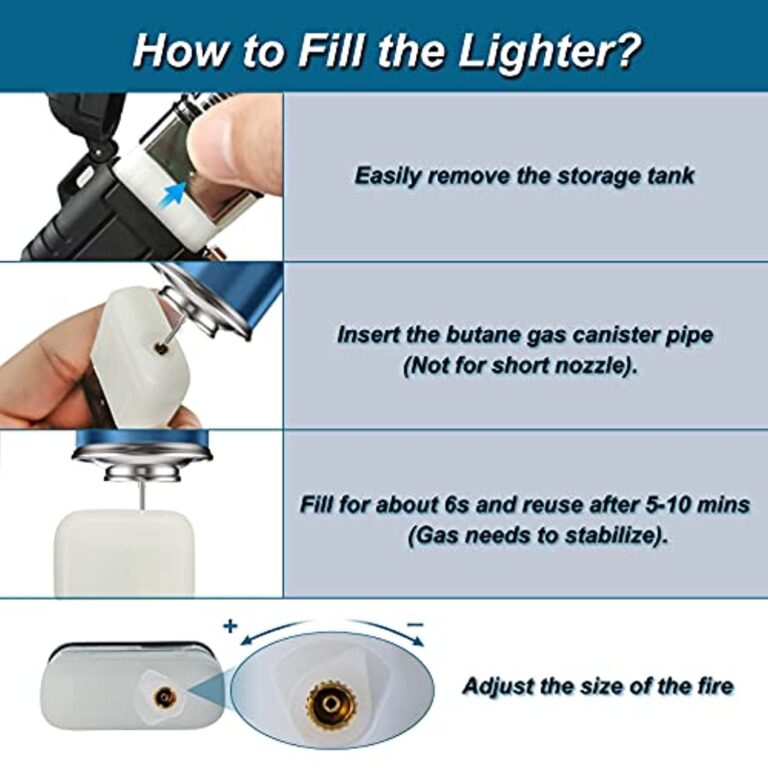 How to Fill the Lighter?

Easily remove the storage tank

Insert the butane gas canister pipe (Not for short nozzle).

Fill for about 6s and reuse after 5-10 mins (Gas needs to stabilize).

+

−

Adjust the size of the fire