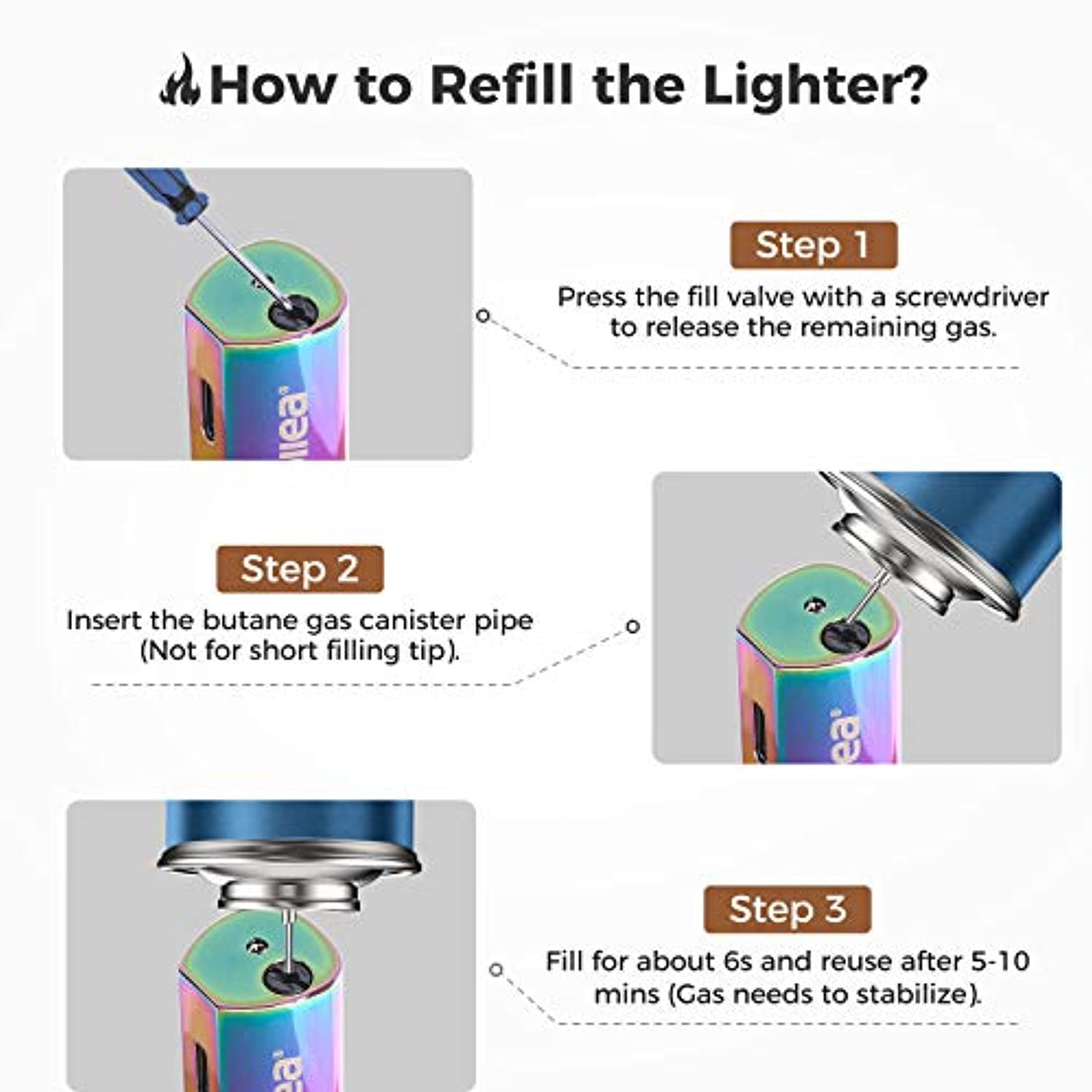 How to Refill the Lighter?

Step 1

Press the fill valve with a screwdriver to release the remaining gas.

Step 2

Insert the butane gas canister pipe (Not for short filling tip).

Step 3

Fill for about 6s and reuse after 5-10 mins (Gas needs to stabilize).