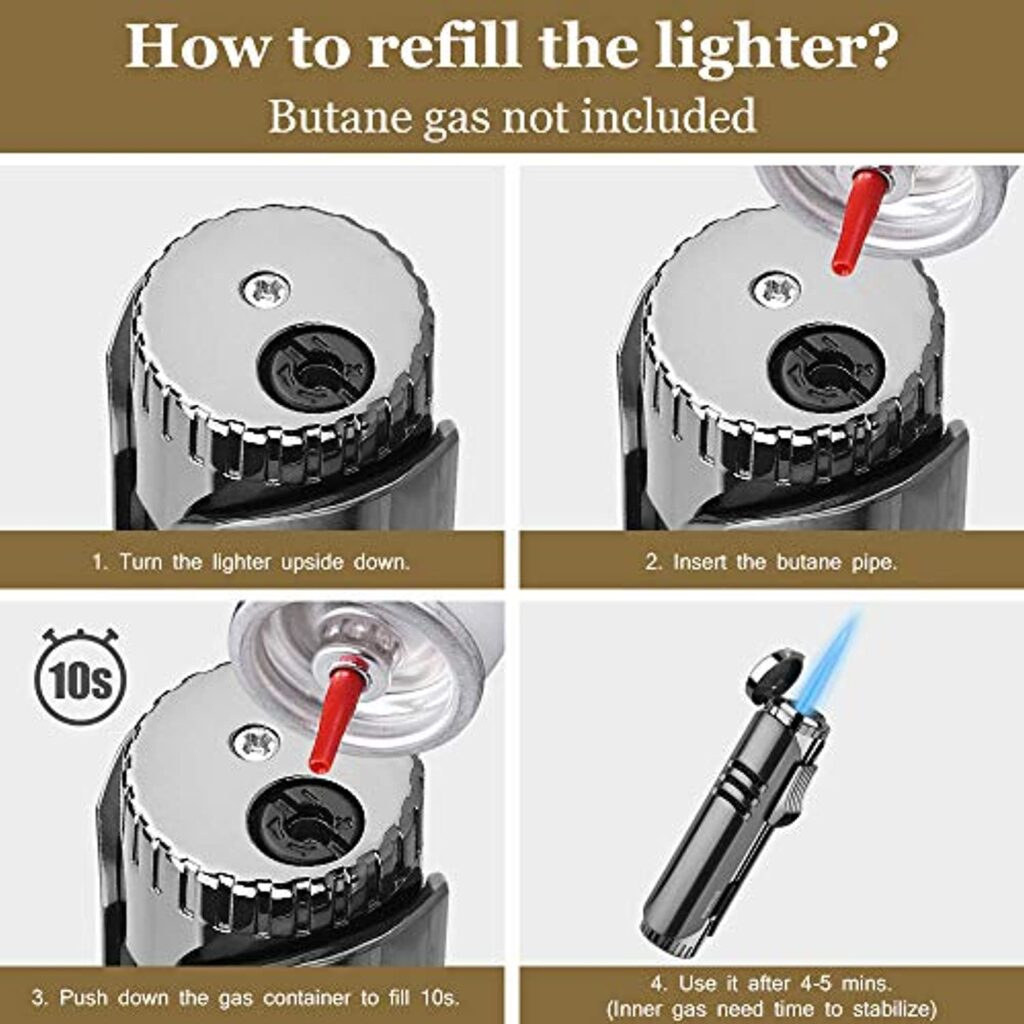 How to refill the lighter?
Butane gas not included

1. Turn the lighter upside down.

2. Insert the butane pipe.

10s

3. Push down the gas container to fill 10s.

4. Use it after 4-5 mins.
(Inner gas need time to stabilize)