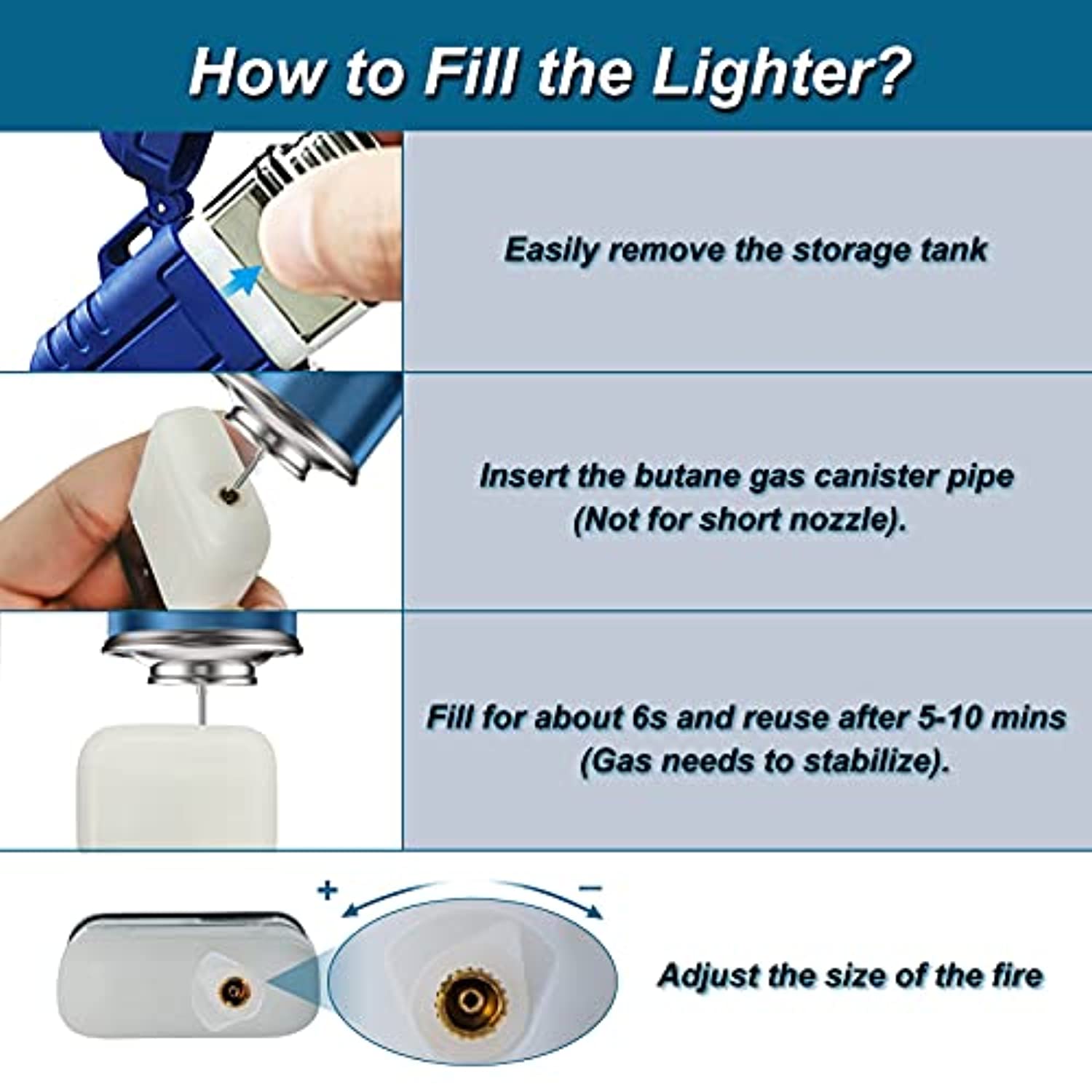 How to Fill the Lighter?

Easily remove the storage tank

Insert the butane gas canister pipe (Not for short nozzle).

Fill for about 6s and reuse after 5-10 mins (Gas needs to stabilize).

+ −

Adjust the size of the fire