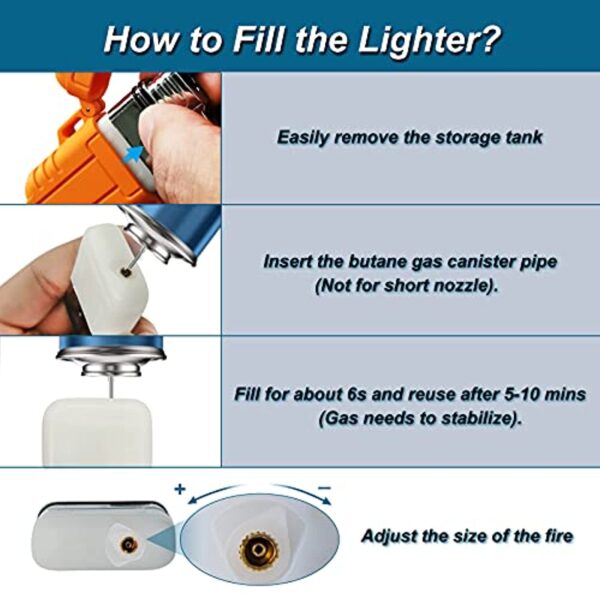 How to Fill the Lighter?

Easily remove the storage tank

Insert the butane gas canister pipe (Not for short nozzle).

Fill for about 6s and reuse after 5-10 mins (Gas needs to stabilize).

+

−

Adjust the size of the fire