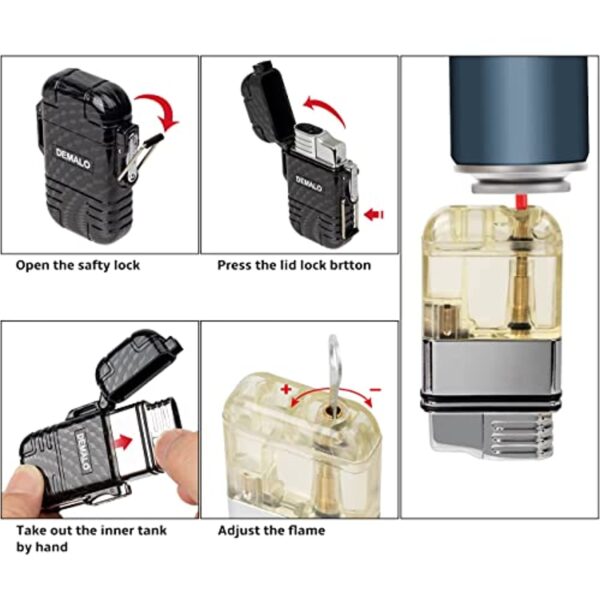 DEMALO

Open the safty lock

DEMALO

Press the lid lock brtton

DEMALO

Take out the inner tank by hand

+ −

Adjust the flame