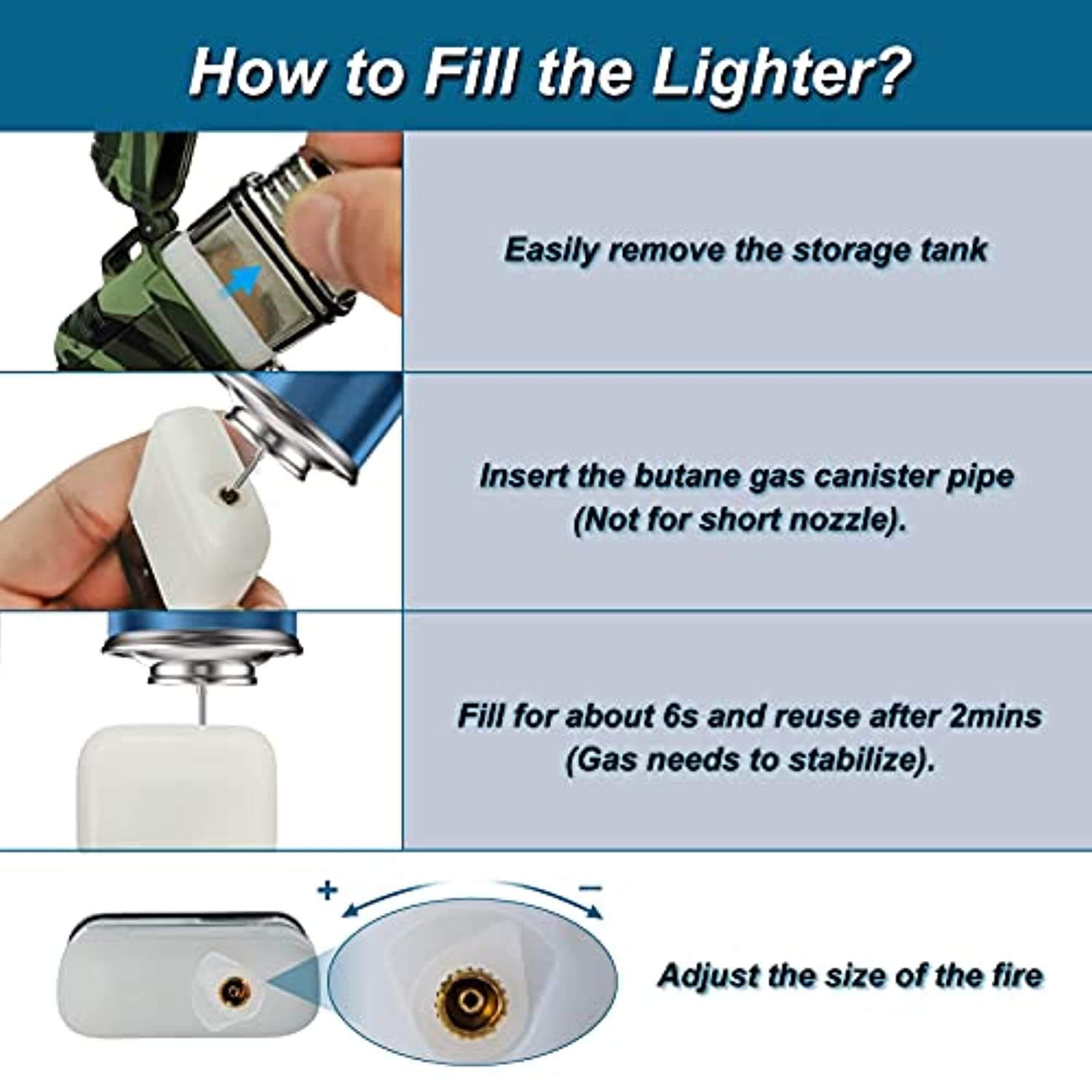 How to Fill the Lighter?

Easily remove the storage tank

Insert the butane gas canister pipe (Not for short nozzle).

Fill for about 6s and reuse after 2mins (Gas needs to stabilize).

+

−

Adjust the size of the fire