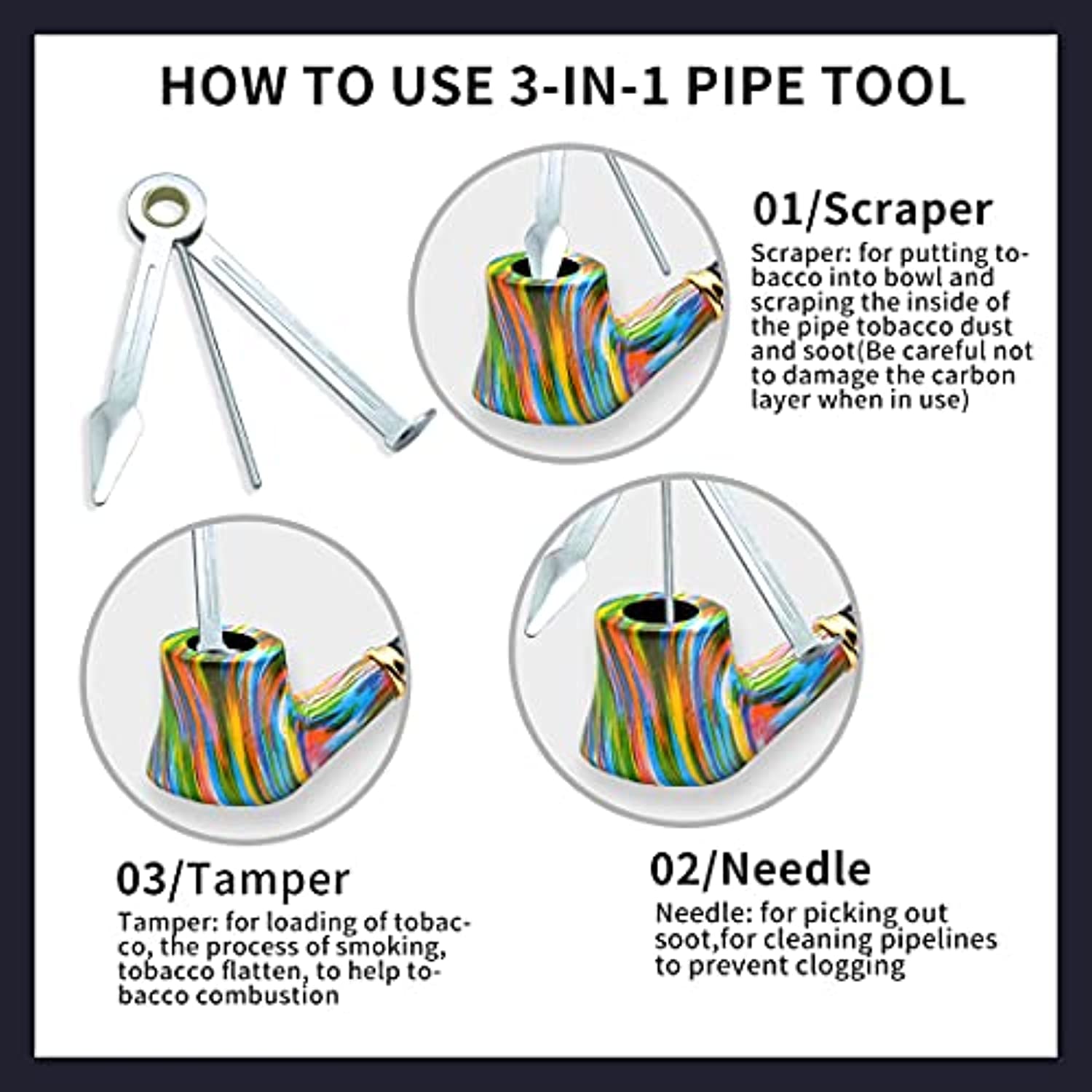 HOW TO USE 3-IN-1 PIPE TOOL

01/Scraper

Scraper: for putting tobacco into bowl and scraping the inside of the pipe tobacco dust and soot(Be careful not to damage the carbon layer when in use)

03/Tamper

Tamper: for loading of tobacco, the process of smoking, tobacco flatten, to help tobacco combustion

02/Needle

Needle: for picking out soot,for cleaning pipelines to prevent clogging