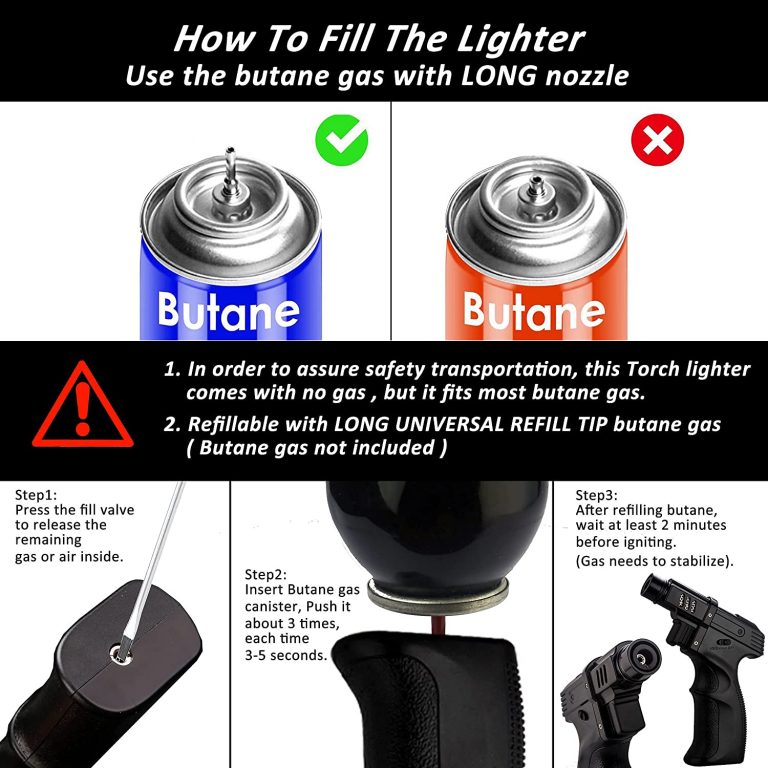 How To Fill The Lighter
Use the butane gas with LONG nozzle

Butane

Butane

1. In order to assure safety transportation, this Torch lighter comes with no gas , but it fits most butane gas.

2. Refillable with LONG UNIVERSAL REFILL TIP butane gas ( Butane gas not included )

Step1:
Press the fill valve to release the remaining gas or air inside.

Step2:
Insert Butane gas canister, Push it about 3 times, each time 3-5 seconds.

Step3:
After refilling butane, wait at least 2 minutes before igniting.
(Gas needs to stabilize).