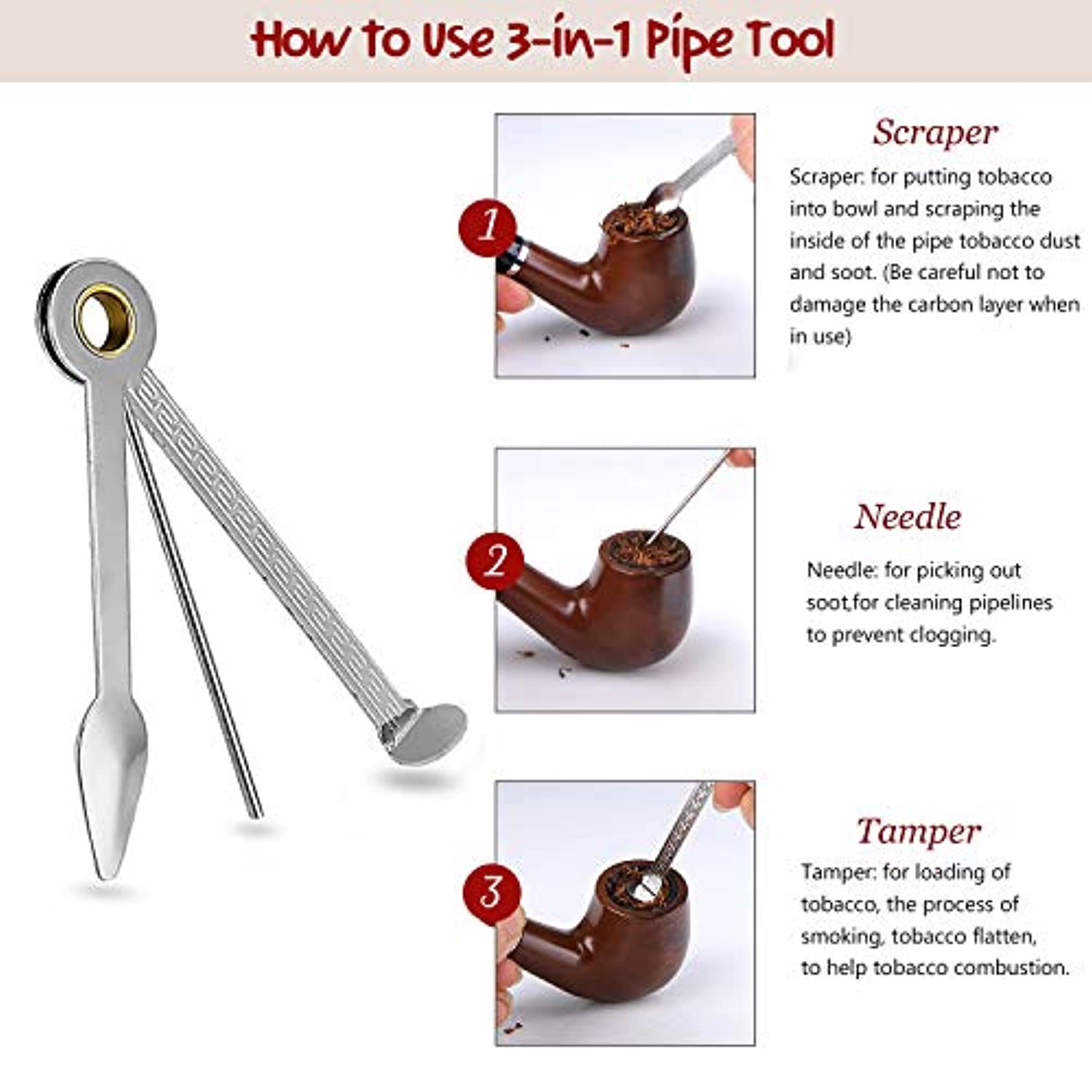 How to Use 3-in-1 Pipe Tool

1

Scraper

Scraper: for putting tobacco into bowl and scraping the inside of the pipe tobacco dust and soot. (Be careful not to damage the carbon layer when in use)

2

Needle

Needle: for picking out soot,for cleaning pipelines to prevent clogging.

3

Tamper

Tamper: for loading of tobacco, the process of smoking, tobacco flatten, to help tobacco combustion.