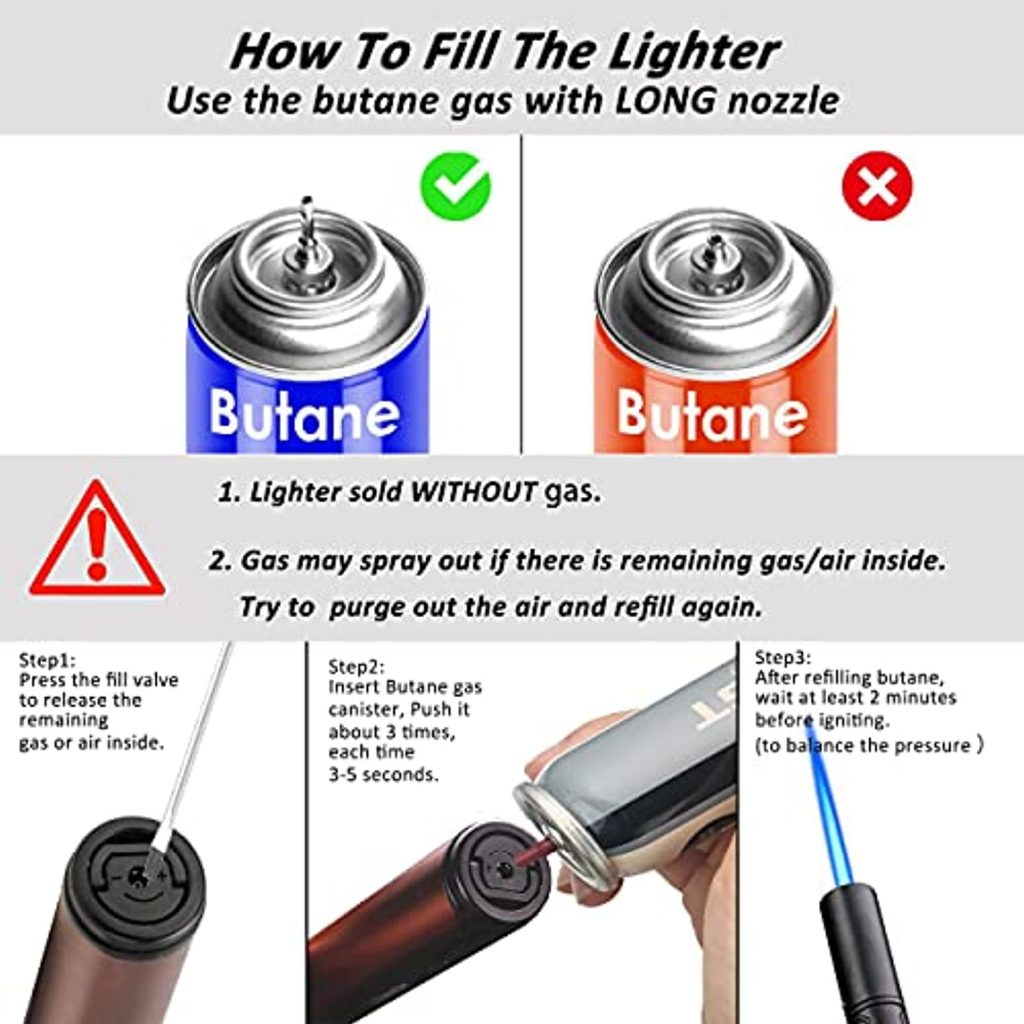 How To Fill The Lighter
Use the butane gas with LONG nozzle

Butane

Butane

1. Lighter sold WITHOUT gas.

2. Gas may spray out if there is remaining gas/air inside. Try to purge out the air and refill again.

Step1:
Press the fill valve to release the remaining gas or air inside.

Step2:
Insert Butane gas canister, Push it about 3 times, each time 3-5 seconds.

Step3:
After refilling butane, wait at least 2 minutes before igniting.
(to balance the pressure )