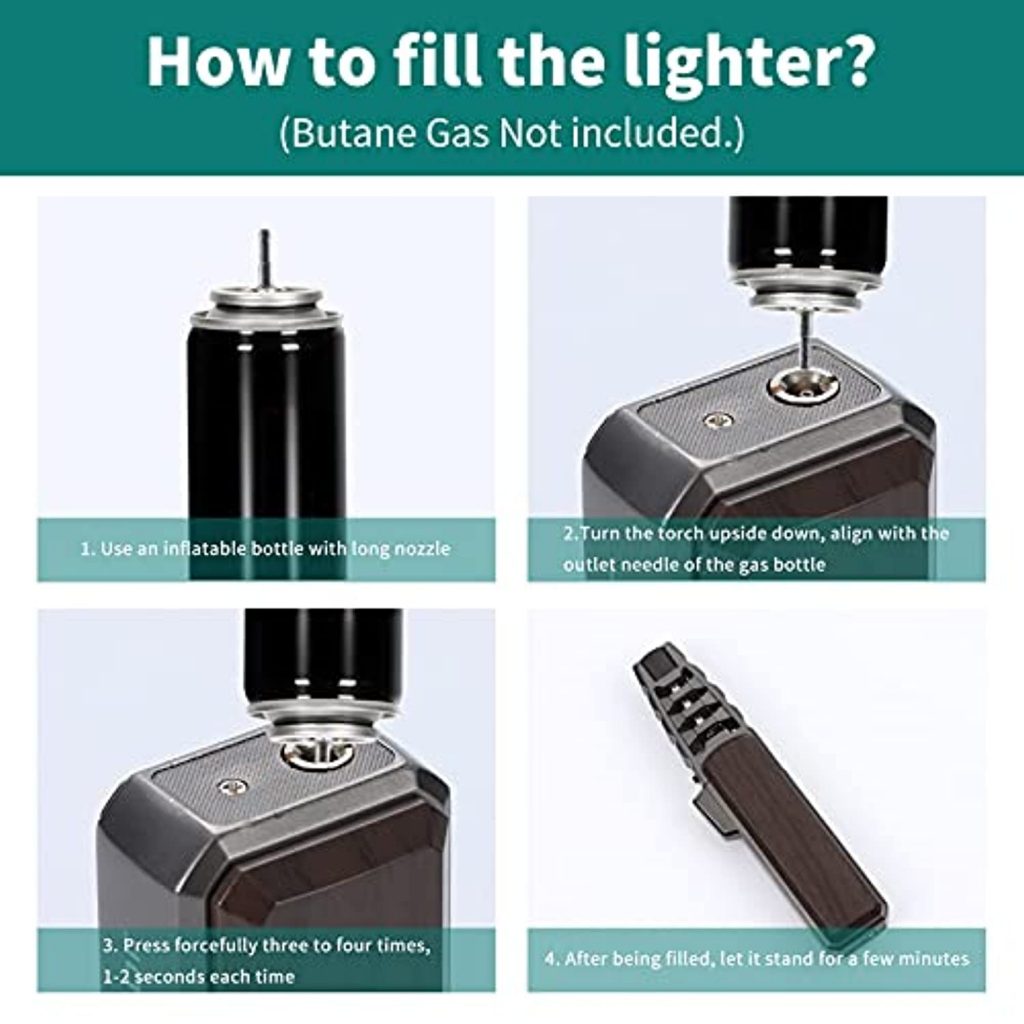 How to fill the lighter?
(Butane Gas Not included.)

1. Use an inflatable bottle with long nozzle

2.Turn the torch upside down, align with the outlet needle of the gas bottle

3. Press forcefully three to four times, 1-2 seconds each time

4. After being filled, let it stand for a few minutes