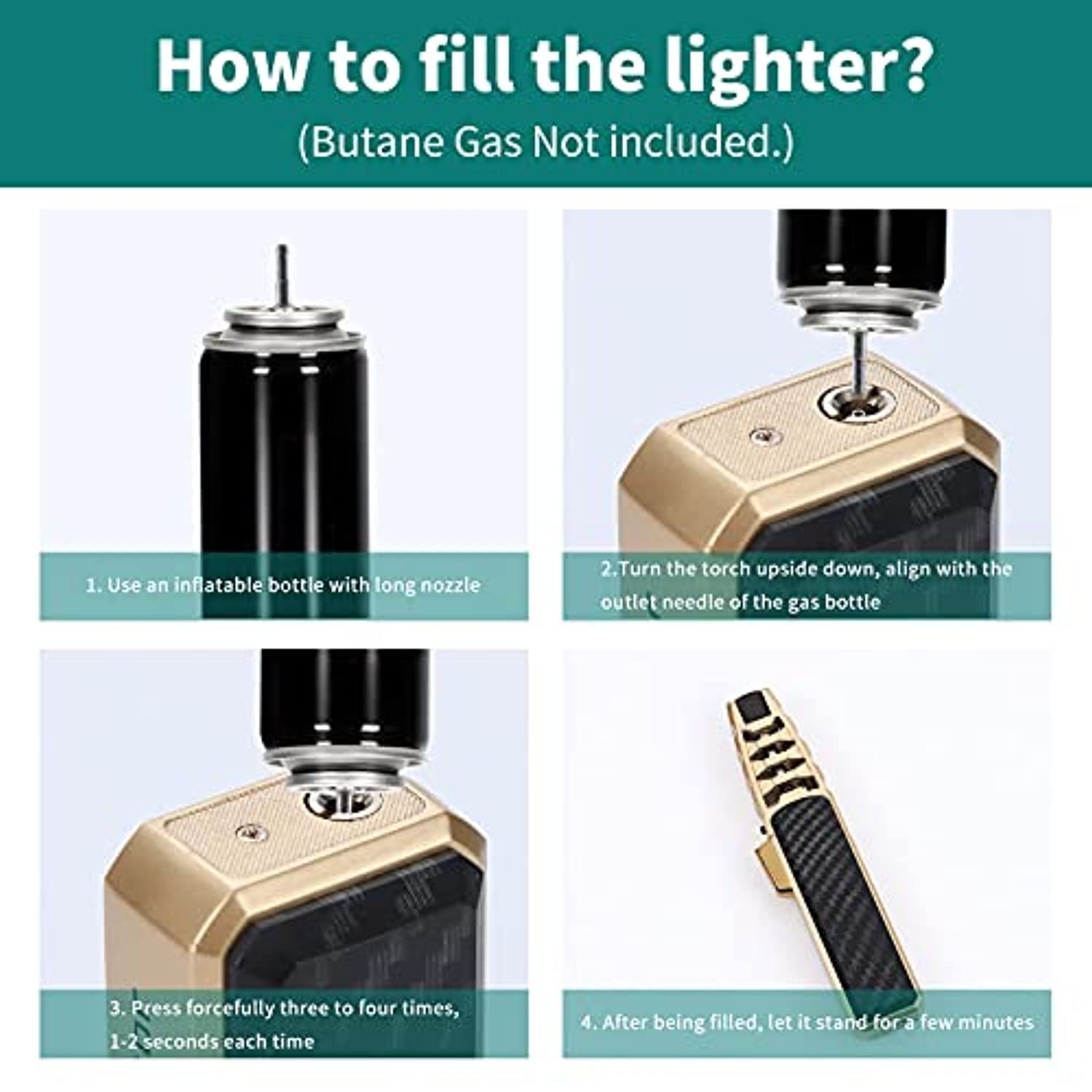 How to fill the lighter?
(Butane Gas Not included.)

1. Use an inflatable bottle with long nozzle

2.Turn the torch upside down, align with the outlet needle of the gas bottle

3. Press forcefully three to four times, 1-2 seconds each time

4. After being filled, let it stand for a few minutes